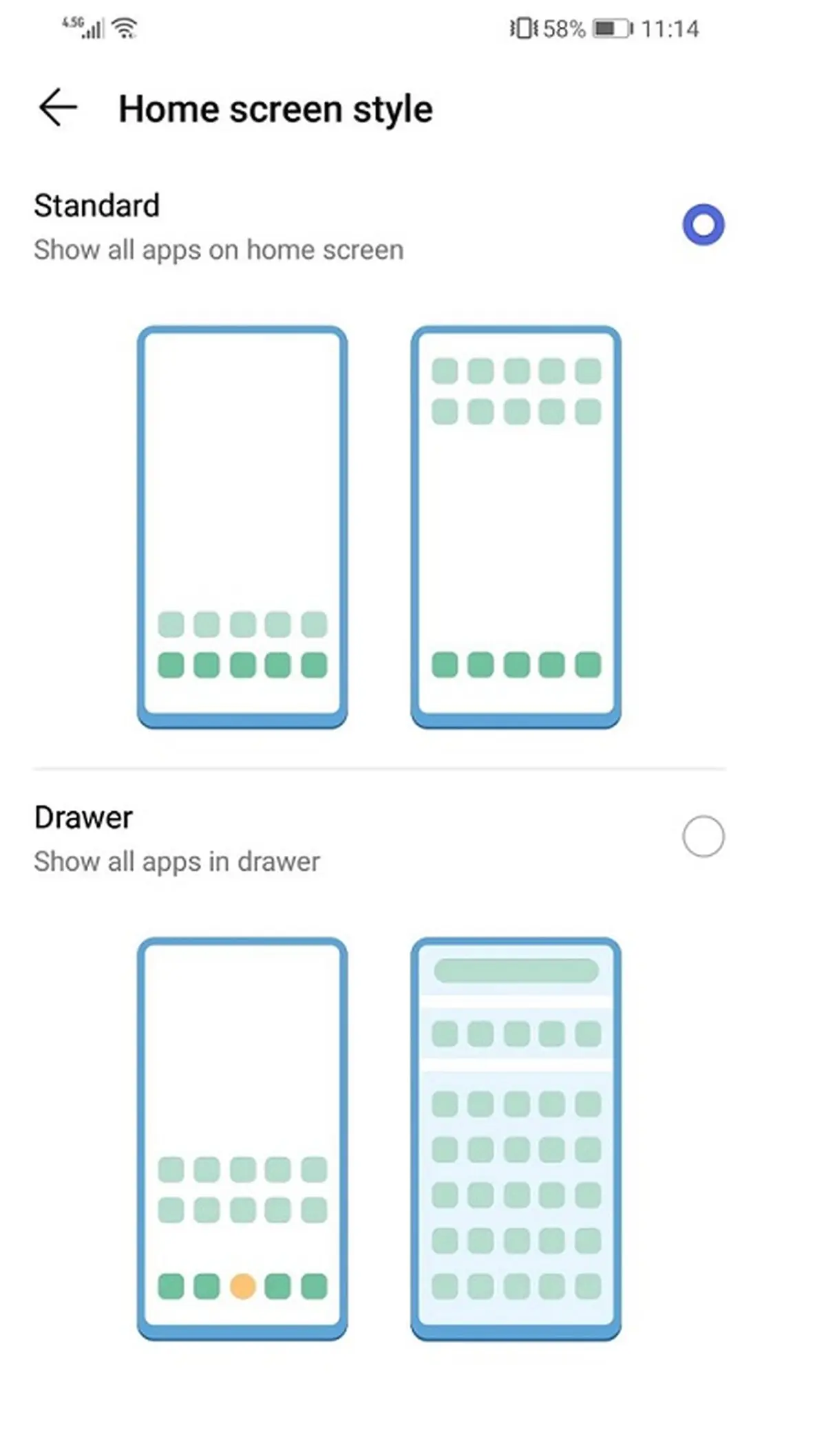 4.5G 58% 11:14

Home screen style

Standard
Show all apps on home screen

Drawer
Show all apps in drawer