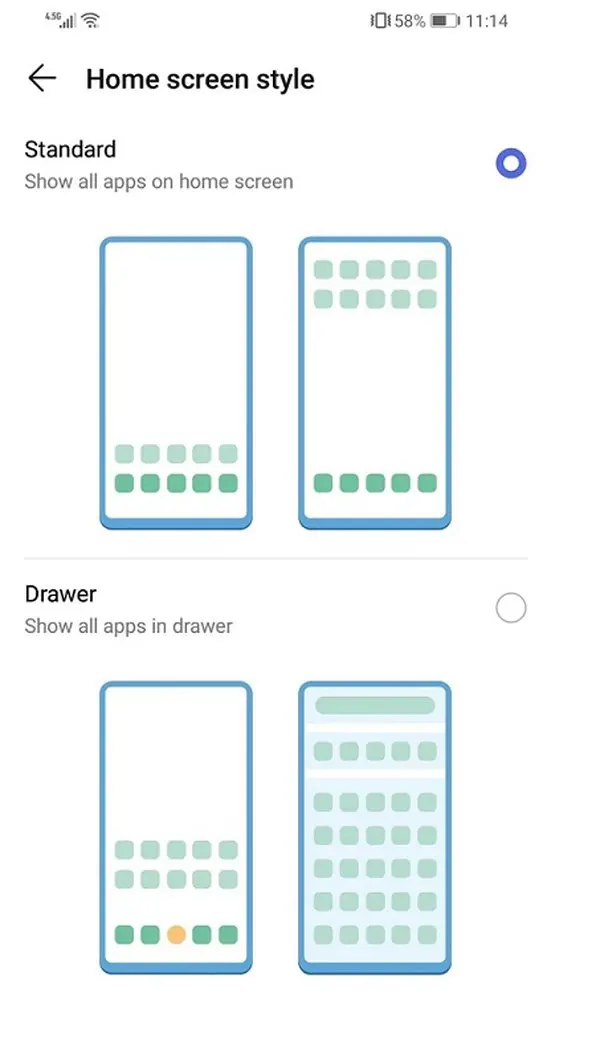 4.5G 58% 11:14

Home screen style

Standard
Show all apps on home screen

Drawer
Show all apps in drawer